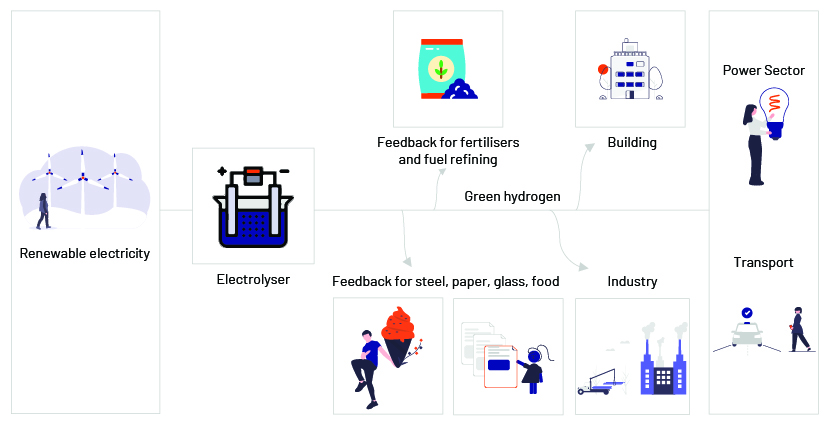 Renewable electricity

Electrolyser

Feedback for fertilisers and fuel refining

Green hydrogen

Feedback for steel, paper, glass, food

Building

Industry

Power Sector

Transport