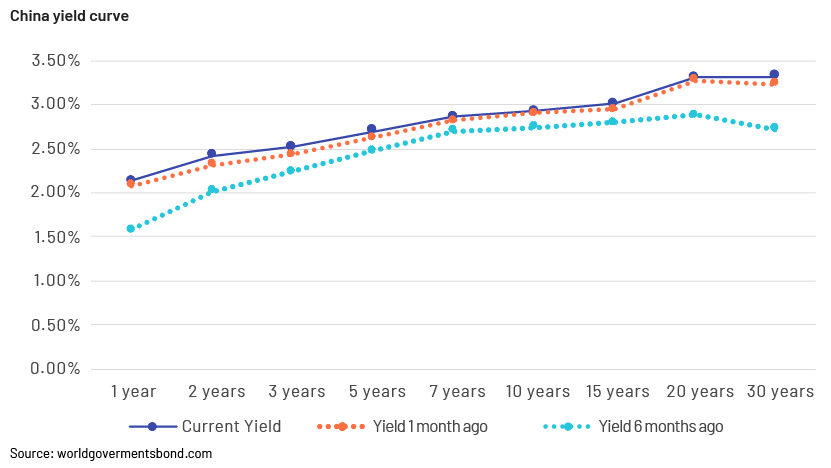 China yield curve

3.50%
3.00%
2.50%
2.00%
1.50%
1.00%
0.50%
0.00%

1 year
2 years
3 years
5 years
7 years
10 years
15 years
20 years
30 years

Current Yield
Yield 1 month ago
Yield 6 months ago

Source: worldgovermentsbond.com