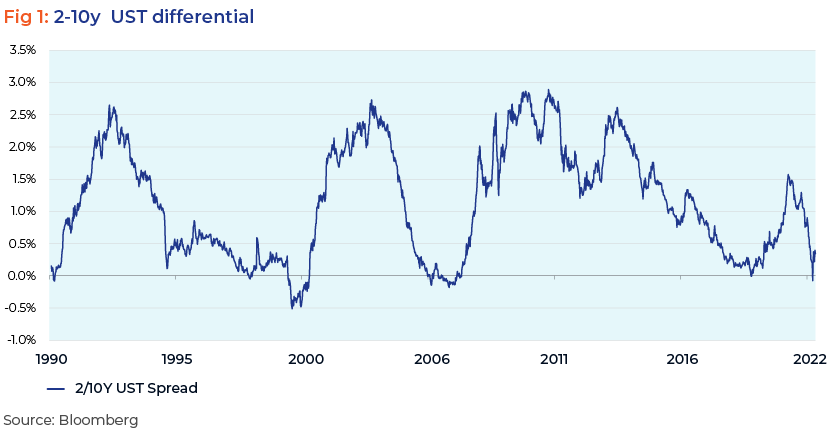 Fig 1: 2-10y UST differential

3.5%
3.0%
2.5%
2.0%
1.5%
1.0%
0.5%
0.0%
-0.5%
-1.0%

1990
1995
2000
2006
2011
2016
2022

2/10Y UST Spread

Source: Bloomberg