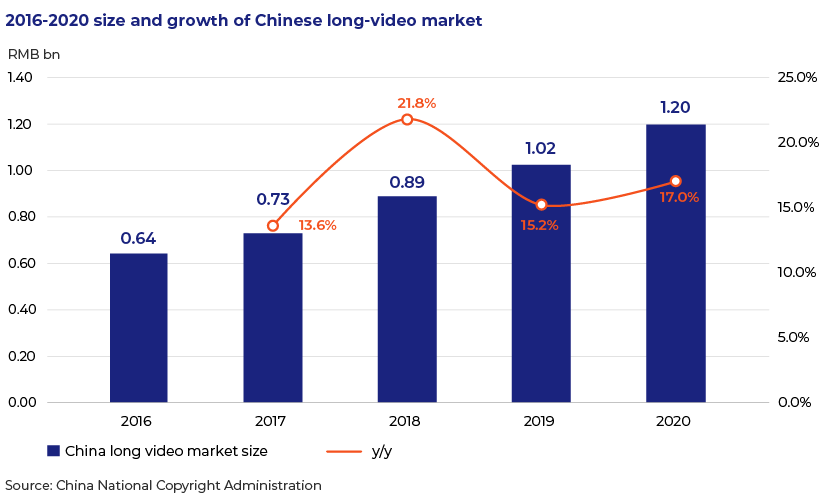 2016-2020 size and growth of Chinese long-video market

RMB bn

1.40
1.20
1.00
0.80
0.60
0.40
0.20
0.00

25.0%
20.0%
15.0%
10.0%
5.0%
0.0%

0.64
0.73
0.89
1.02
1.20

13.6%
21.8%
15.2%
17.0%

2016
2017
2018
2019
2020

China long video market size
y/y

Source: China National Copyright Administration