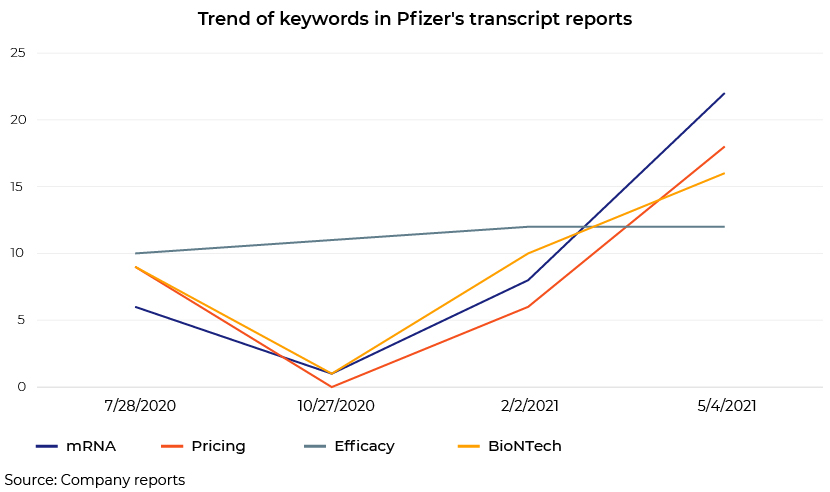 Trend of keywords in Pfizer's transcript reports

25
20
15
10
5
0

7/28/2020
10/27/2020
2/2/2021
5/4/2021

mRNA
Pricing
Efficacy
BioNTech

Source: Company reports