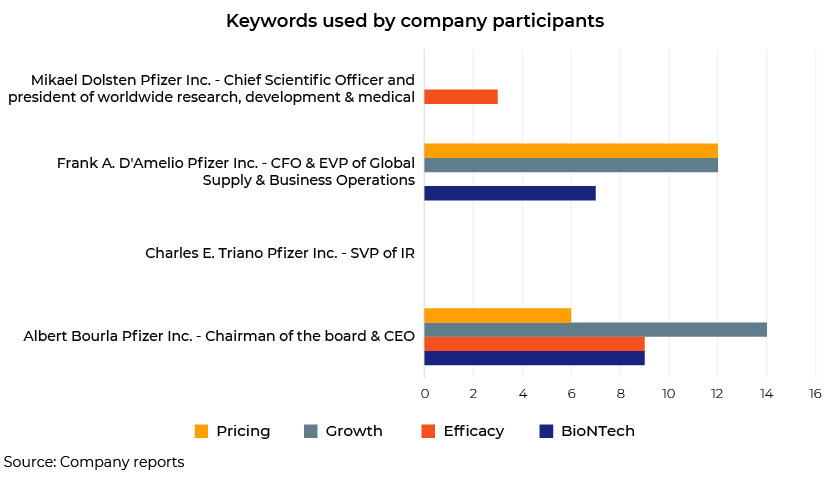 Keywords used by company participants

Mikael Dolsten Pfizer Inc. - Chief Scientific Officer and president of worldwide research, development & medical

Frank A. D'Amelio Pfizer Inc. - CFO & EVP of Global Supply & Business Operations

Charles E. Triano Pfizer Inc. - SVP of IR

Albert Bourla Pfizer Inc. - Chairman of the board & CEO

0 2 4 6 8 10 12 14 16

Pricing Growth Efficacy BioNTech

Source: Company reports