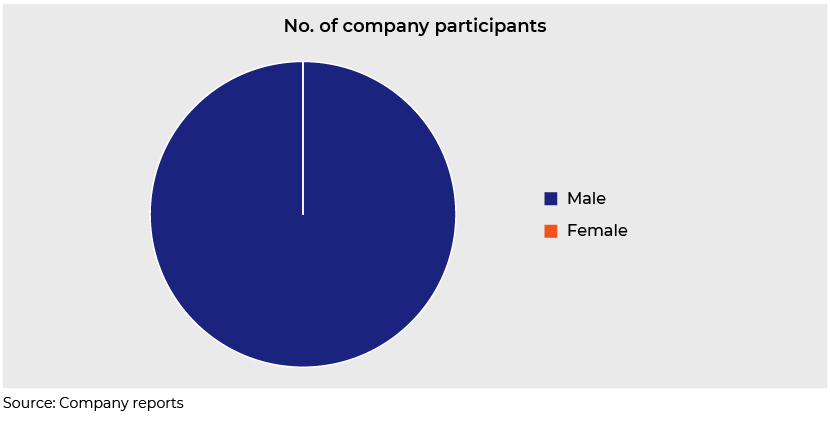 No. of company participants

Male
Female

Source: Company reports