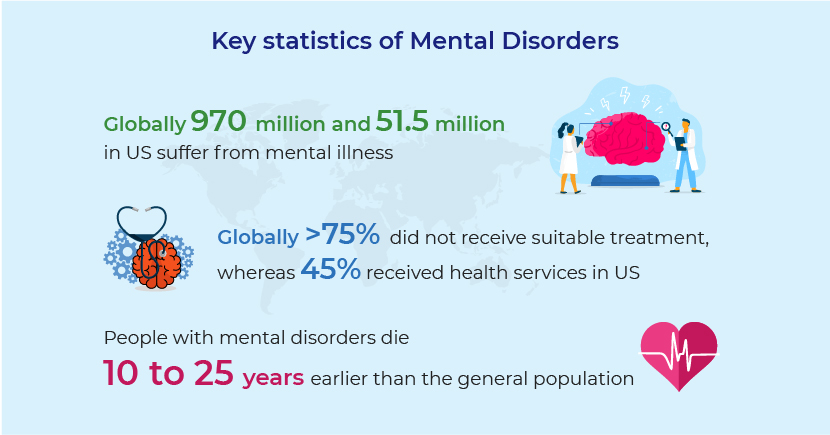 Key statistics of Mental Disorders

Globally 970 million and 51.5 million in US suffer from mental illness

Globally >75% did not receive suitable treatment, whereas 45% received health services in US

People with mental disorders die 10 to 25 years earlier than the general population