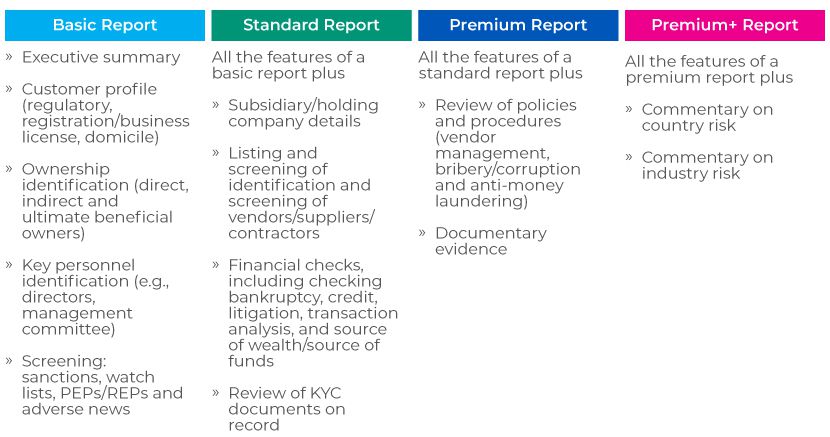 Basic Report

» Executive summary

» Customer profile (regulatory, registration/business license, domicile)

» Ownership identification (direct, indirect and ultimate beneficial owners)

» Key personnel identification (e.g., directors, management committee)

» Screening: sanctions, watch lists, PEPs/REPs and adverse news

Standard Report

All the features of a basic report plus

» Subsidiary/holding company details

» Listing and screening of identification and screening of vendors/suppliers/ contractors

» Financial checks, including checking bankruptcy, credit, litigation, transaction analysis, and source of wealth/source of funds

» Review of KYC documents on record

Premium Report

All the features of a standard report plus

» Review of policies and procedures (vendor management, bribery/corruption and anti-money laundering)

» Documentary evidence

Premium+ Report

All the features of a premium report plus

» Commentary on country risk

» Commentary on industry risk