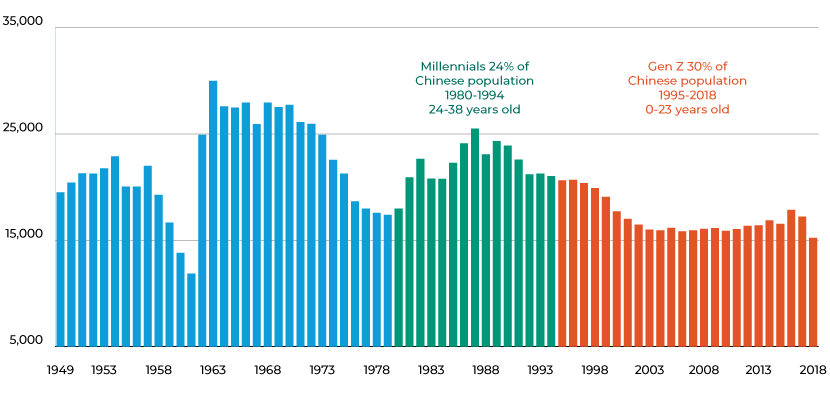 35,000

25,000

15,000

5,000

Millennials 24% of Chinese population 1980-1994 24-38 years old

Gen Z 30% of Chinese population 1995-2018 0-23 years old

1949 1953 1958 1963 1968 1973 1978 1983 1988 1993 1998 2003 2008 2013 2018